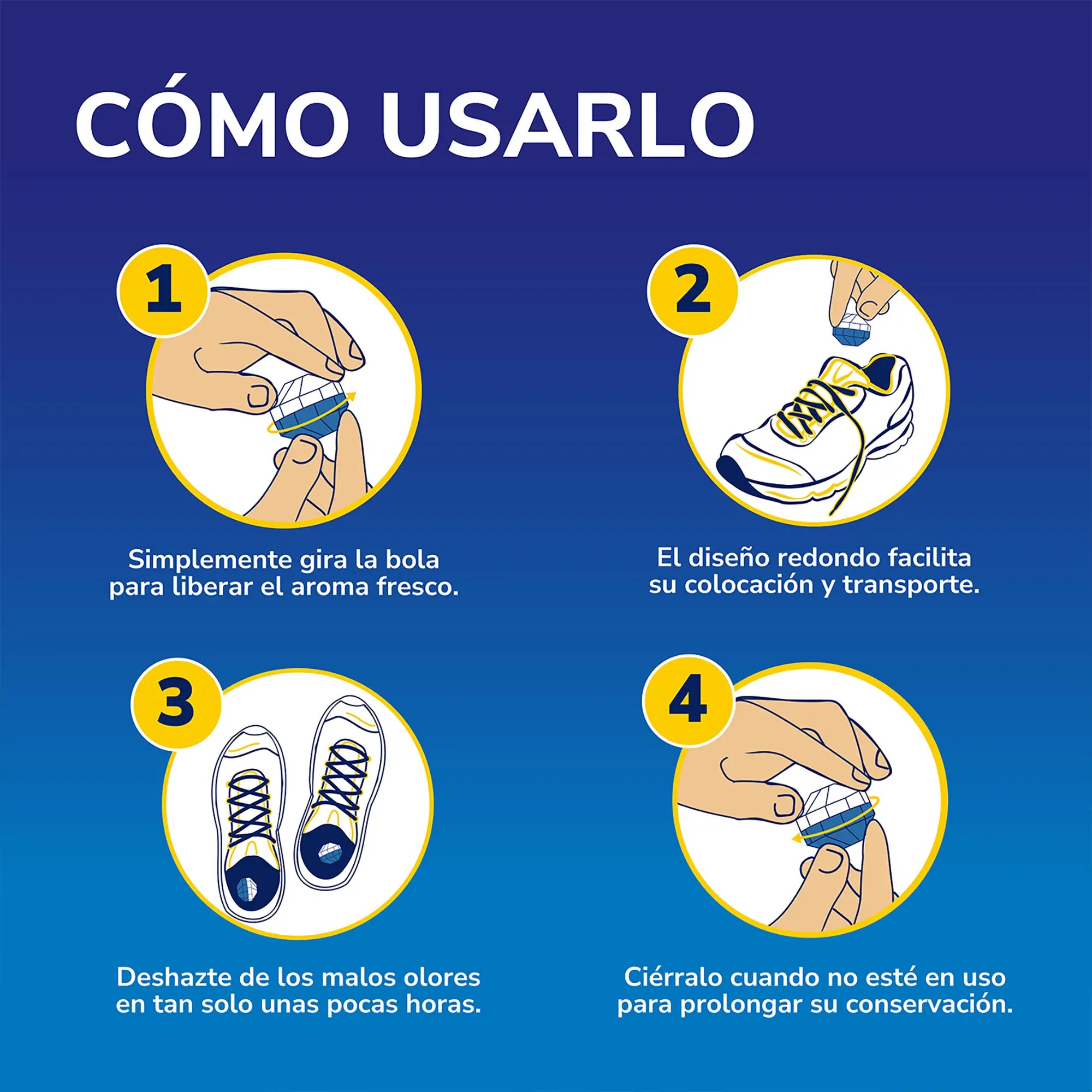 CÓMO USARLO

1

Simplemente gira la bola para liberar el aroma fresco.

2

El diseño redondo facilita su colocación y transporte.

3

Deshazte de los malos olores en tan solo unas pocas horas.

4

Ciérralo cuando no esté en uso para prolongar su conservación.